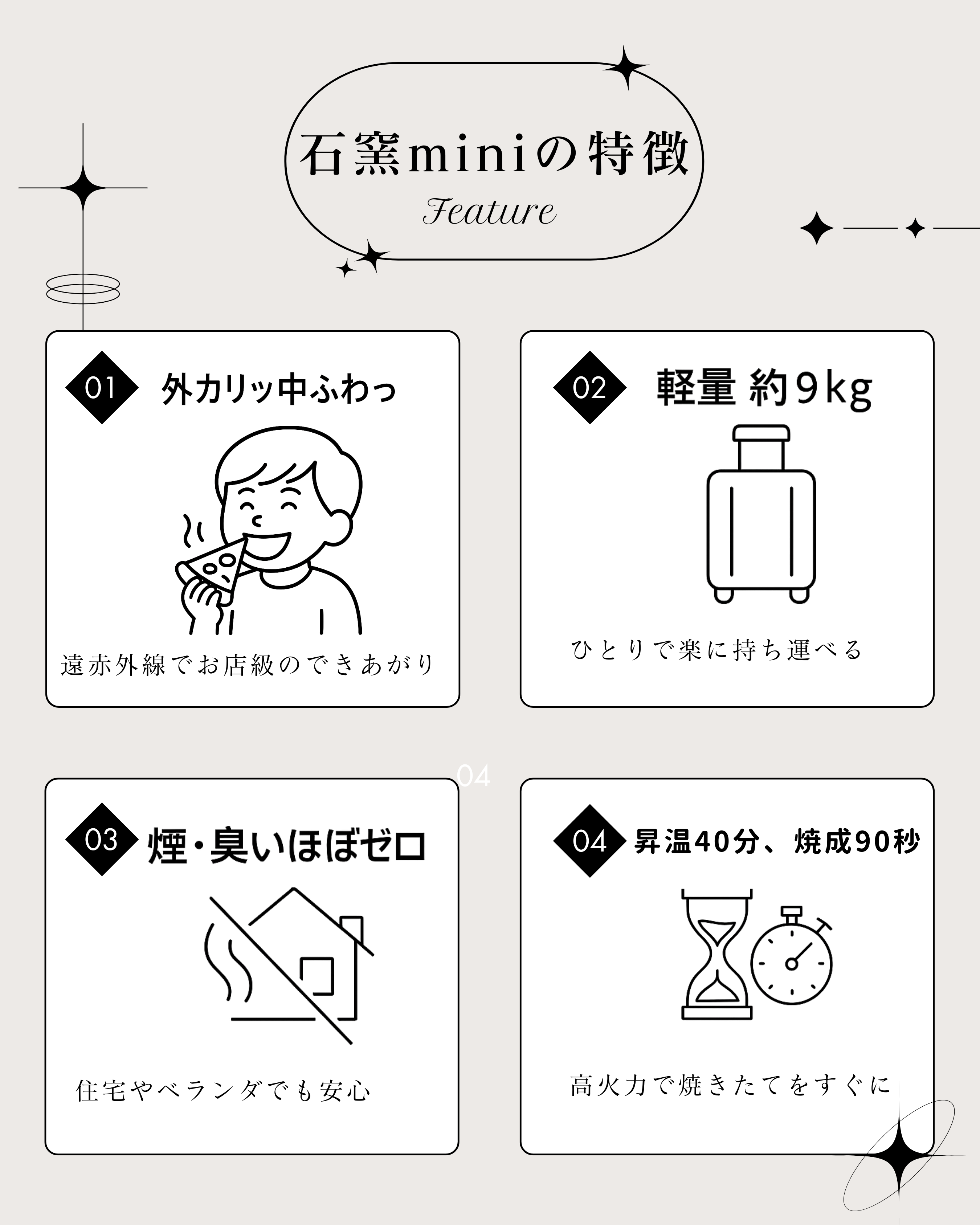 石窯miniの特徴
Feature

01 外カリッ中ふわっ

遠赤外線でお店級のできあがり

02 軽量 約9kg

ひとりで楽に持ち運べる

04

03 煙・臭いほぼゼロ

住宅やベランダでも安心

04 昇温40分、焼成90秒

高火力で焼きたてをすぐに